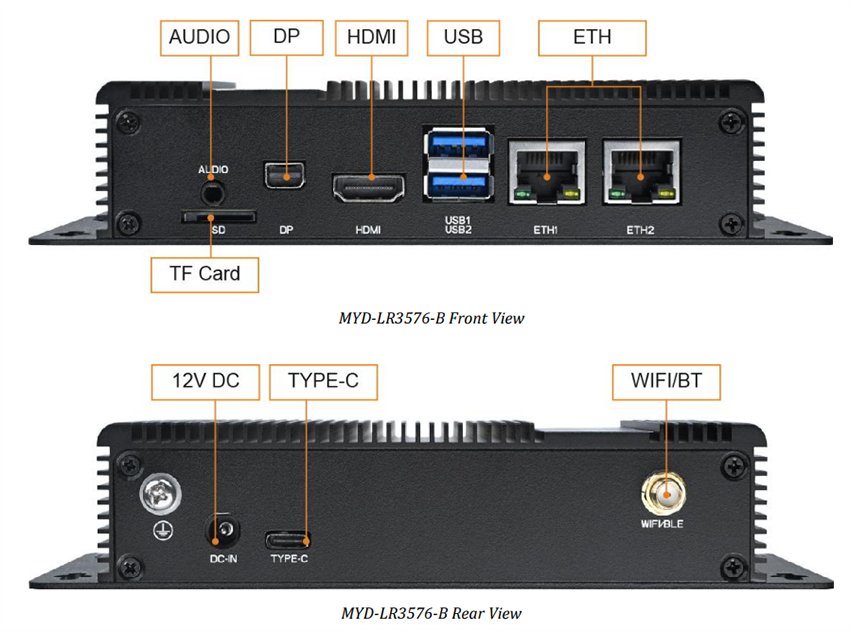 AUDIO DP HDMI USB ETH

AUDIO
SD DP HDMI USB1 USB2 ETH1 ETH2

TF Card

MYD-LR3576-B Front View

12V DC TYPE-C WIFI/BT

DC-IN TYPE-C WIFI/BLE

MYD-LR3576-B Rear View